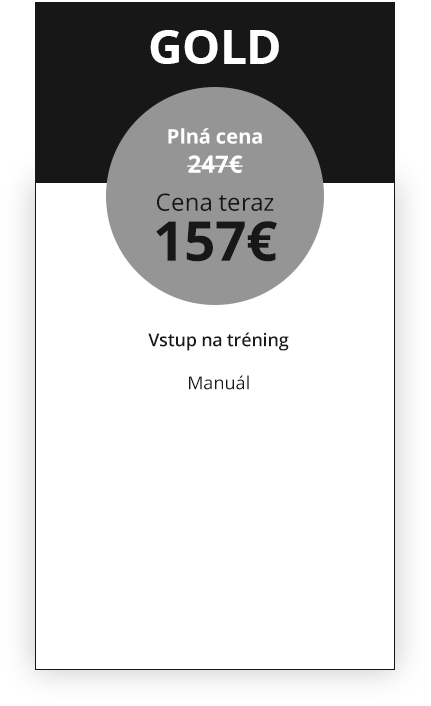 GOLD

Plná cena
247€

Cena teraz
157€

Vstup na tréning

Manuál